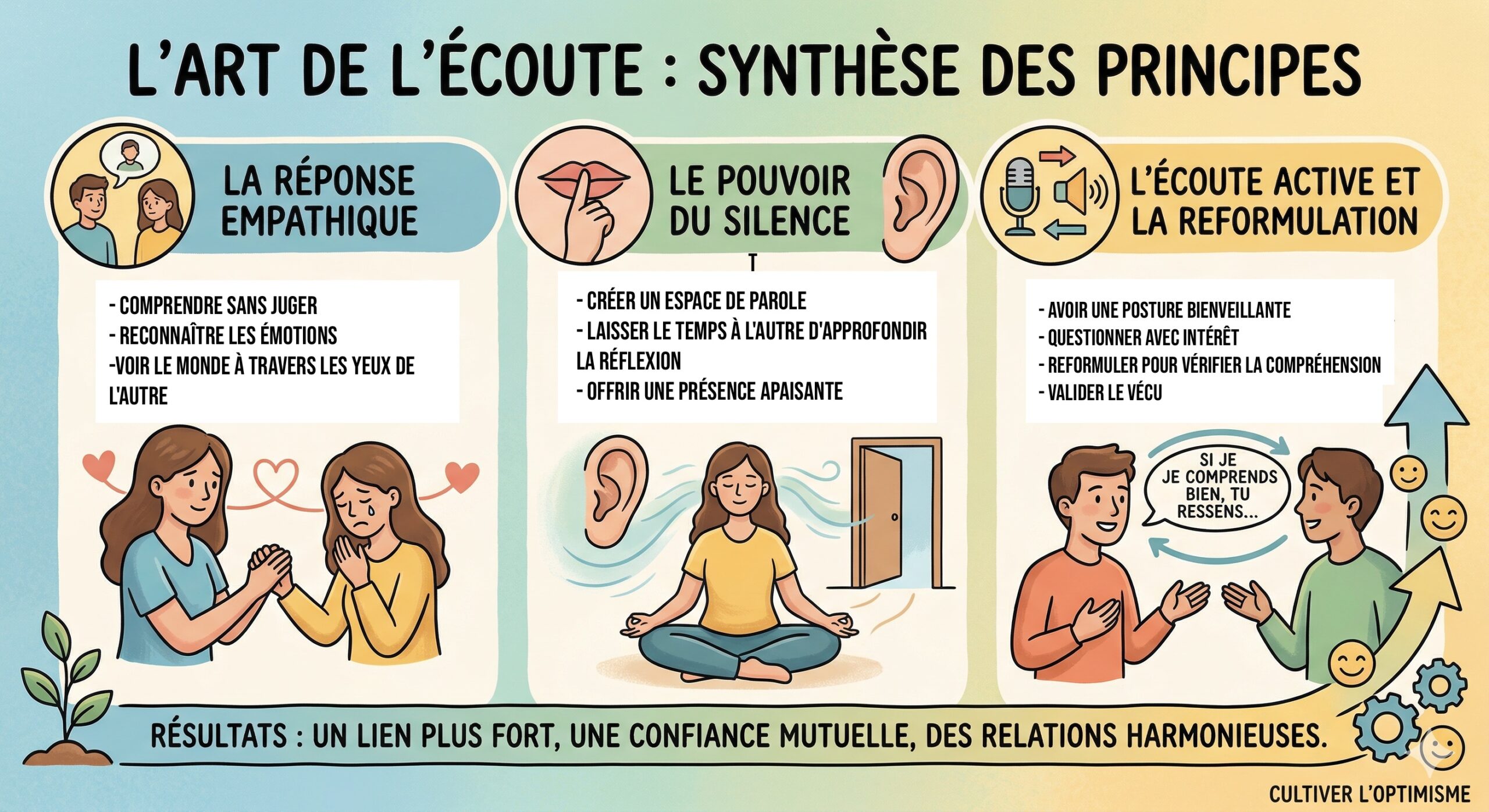 L'ART DE L'ÉCOUTE : SYNTHÈSE DES PRINCIPES

LA RÉPONSE EMPATHIQUE

- COMPRENDRE SANS JUGER
- RECONNAÎTRE LES ÉMOTIONS
-VOIR LE MONDE À TRAVERS LES YEUX DE L'AUTRE

LE POUVOIR DU SILENCE

T

- CRÉER UN ESPACE DE PAROLE
- LAISSER LE TEMPS À L'AUTRE D'APPROFONDIR LA RÉFLEXION
- OFFRIR UNE PRÉSENCE APAISANTE

L'ÉCOUTE ACTIVE ET LA REFORMULATION

- AVOIR UNE POSTURE BIENVEILLANTE
- QUESTIONNER AVEC INTÉRÊT
- REFORMULER POUR VÉRIFIER LA COMPRÉHENSION
- VALIDER LE VÉCU

SI JE JE COMPRENDS BIEN, TU RESSENS...

RÉSULTATS : UN LIEN PLUS FORT, UNE CONFIANCE MUTUELLE, DES RELATIONS HARMONIEUSES.

CULTIVER L'OPTIMISME