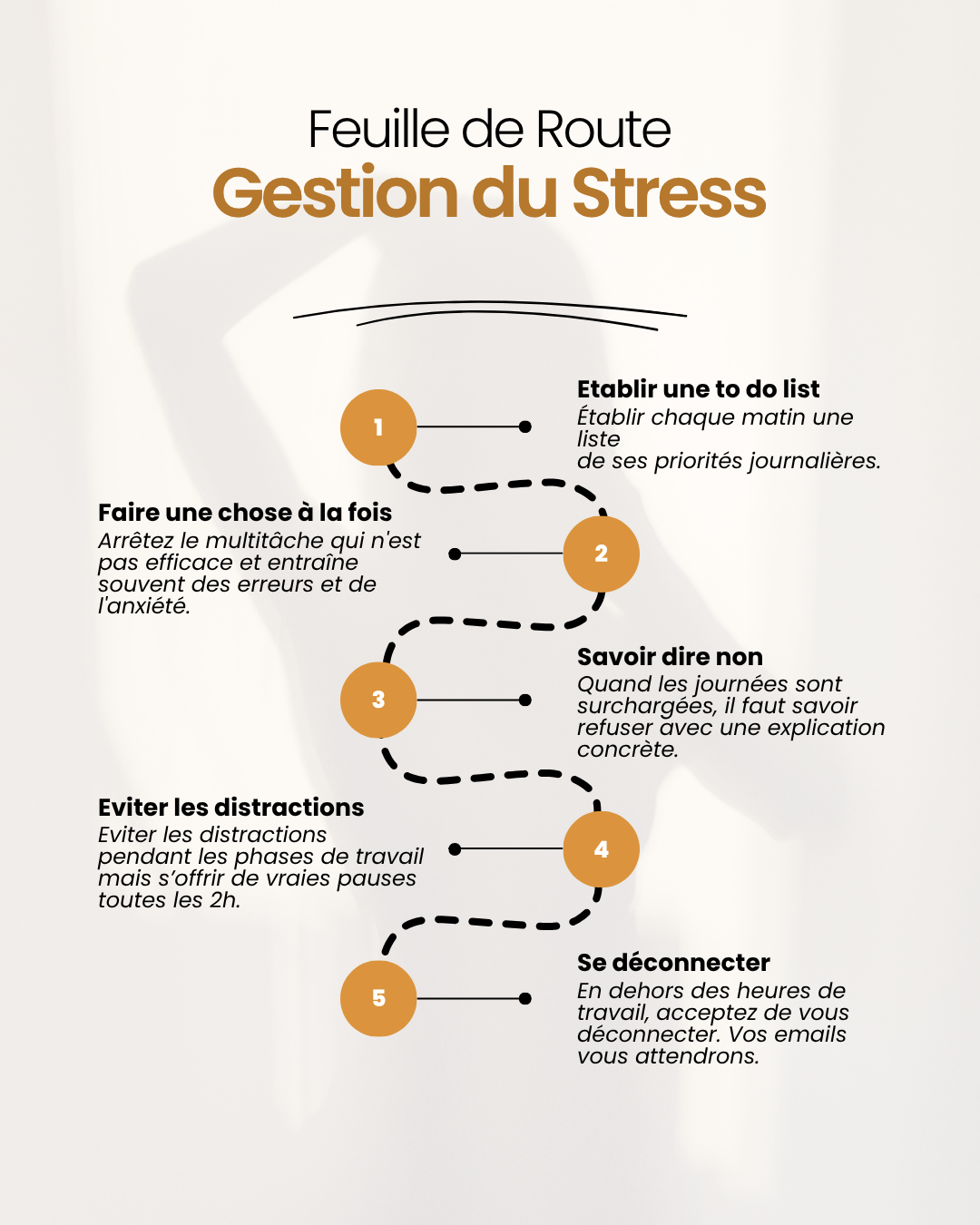 Feuille de Route
Gestion du Stress

1

Etablir une to do list
Établir chaque matin une liste
de ses priorités journalières.

2

Faire une chose à la fois
Arrêtez le multitâche qui n'est pas efficace et entraîne souvent des erreurs et de l'anxiété.

3

Savoir dire non
Quand les journées sont surchargées, il faut savoir refuser avec une explication concrète.

4

Eviter les distractions
Eviter les distractions pendant les phases de travail mais s'offrir de vraies pauses toutes les 2h.

5

Se déconnecter
En dehors des heures de travail, acceptez de vous déconnecter. Vos emails vous attendrons.